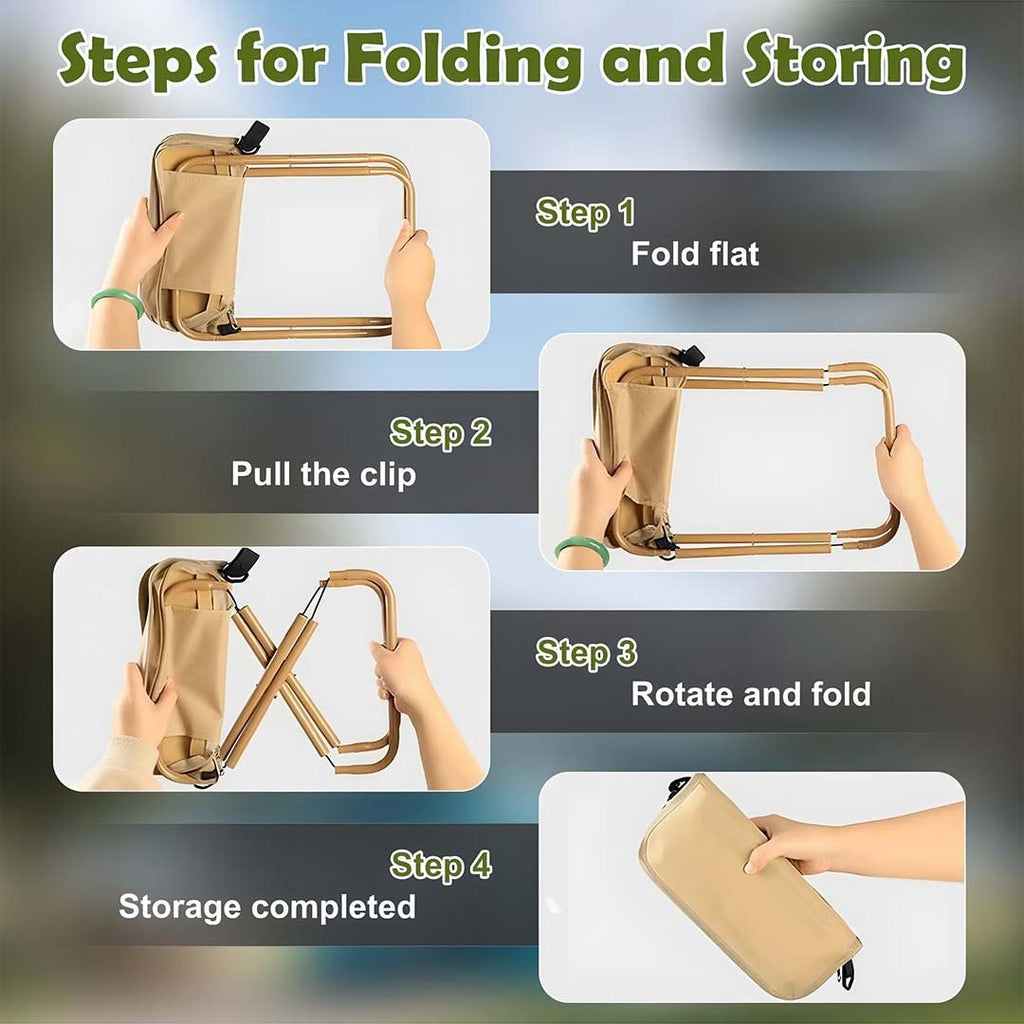 Steps for Folding and Storing

Step 1
Fold flat

Step 2
Pull the clip

Step 3
Rotate and fold

Step 4
Storage completed