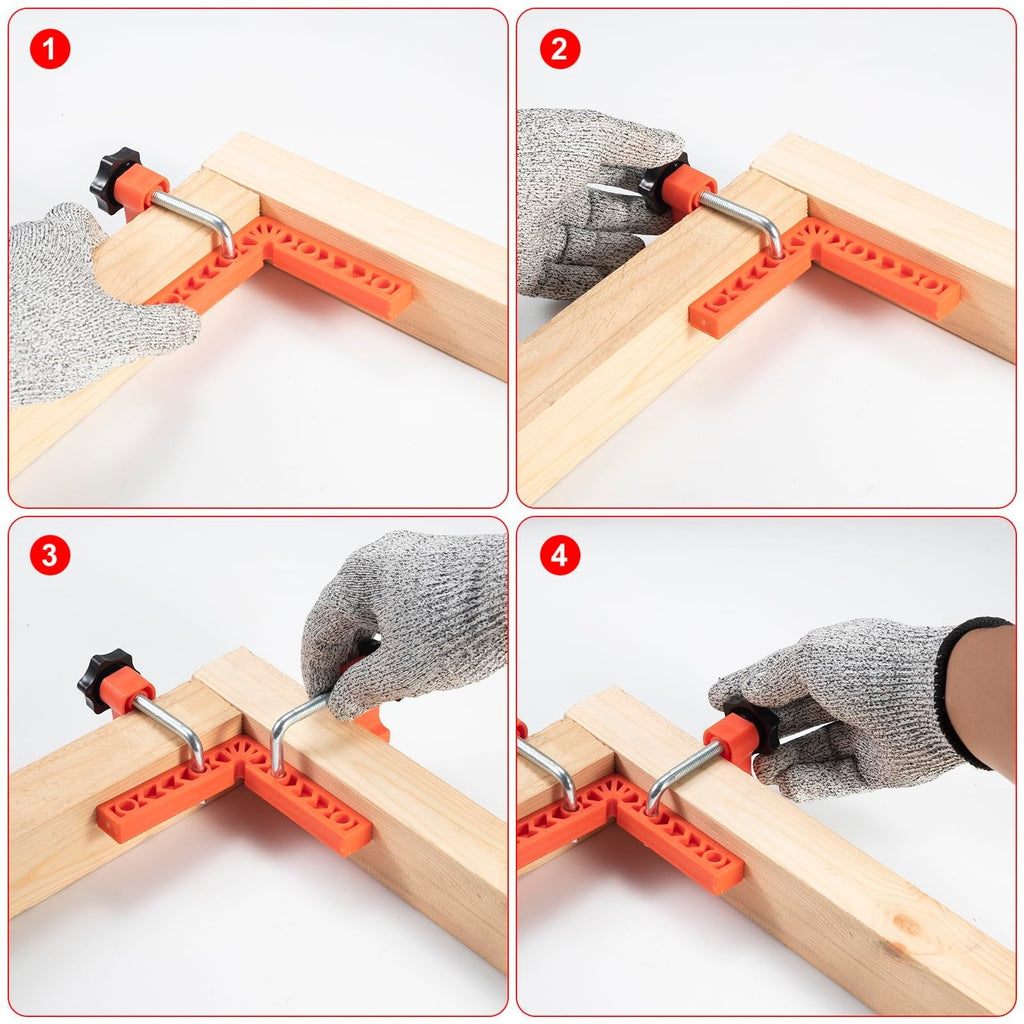 1

2

3

4